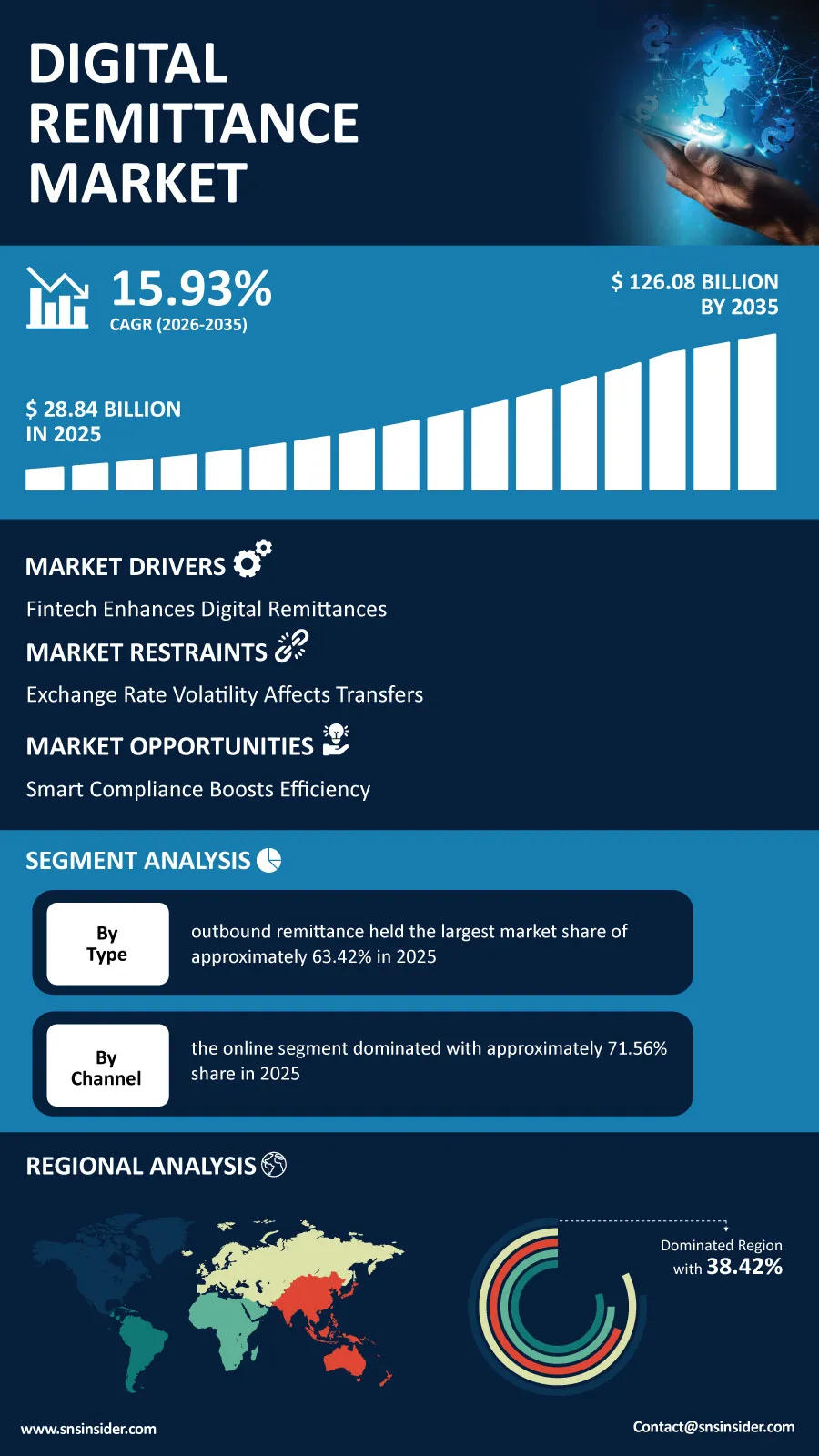 DIGITAL REMITTANCE MARKET

15.93%
CAGR (2026-2035)

$ 126.08 BILLION BY 2035

$ 28.84 BILLION IN 2025

MARKET DRIVERS

Fintech Enhances Digital Remittances

MARKET RESTRAINTS

Exchange Rate Volatility Affects Transfers

MARKET OPPORTUNITIES

Smart Compliance Boosts Efficiency

SEGMENT ANALYSIS

By Type

outbound remittance held the largest market share of approximately 63.42% in 2025

By Channel

the online segment dominated with approximately 71.56% share in 2025

REGIONAL ANALYSIS

Dominated Region with 38.42%

www.snsinsider.com

Contact@snsinsider.com