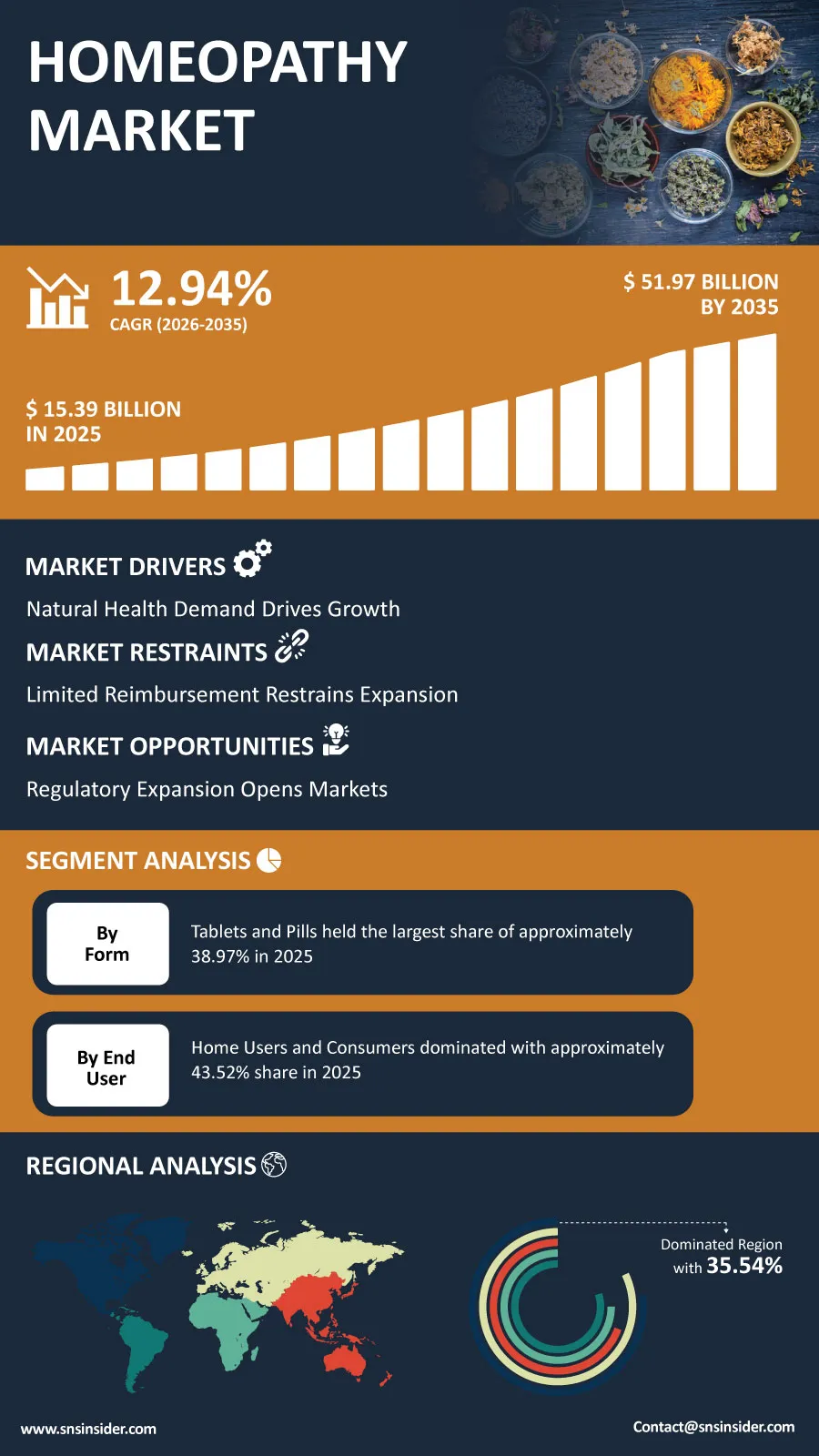 HOMEOPATHY MARKET

12.94%
CAGR (2026-2035)

$ 51.97 BILLION BY 2035

$ 15.39 BILLION IN 2025

MARKET DRIVERS

Natural Health Demand Drives Growth

MARKET RESTRAINTS

Limited Reimbursement Restrains Expansion

MARKET OPPORTUNITIES

Regulatory Expansion Opens Markets

SEGMENT ANALYSIS

By Form

Tablets and Pills held the largest share of approximately 38.97% in 2025

By End User

Home Users and Consumers dominated with approximately 43.52% share in 2025

REGIONAL ANALYSIS

Dominated Region with 35.54%

www.snsinsider.com

Contact@snsinsider.com