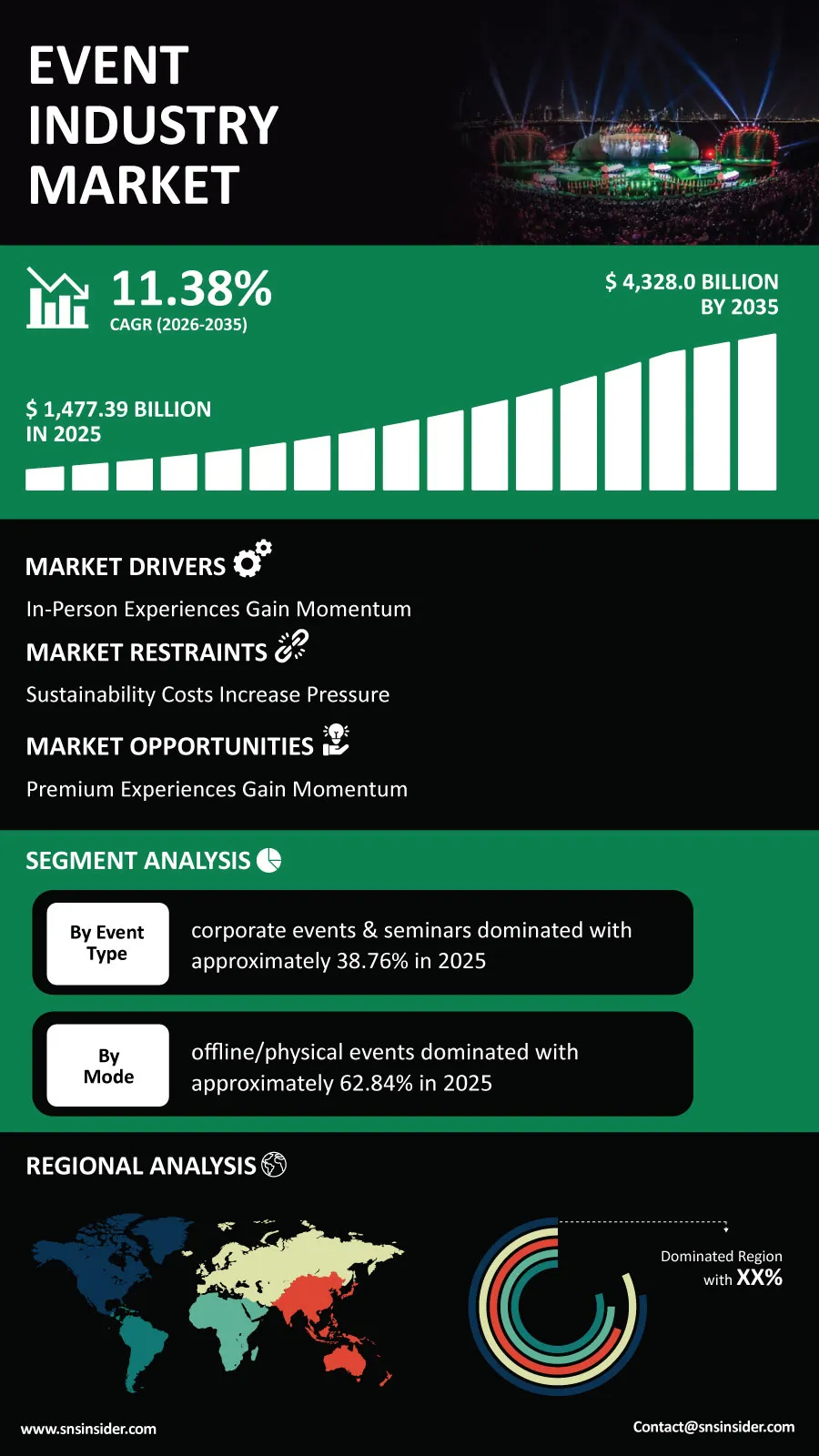 EVENT INDUSTRY MARKET

11.38%
CAGR (2026-2035)

$ 4,328.0 BILLION BY 2035

$ 1,477.39 BILLION IN 2025

MARKET DRIVERS
In-Person Experiences Gain Momentum

MARKET RESTRAINTS
Sustainability Costs Increase Pressure

MARKET OPPORTUNITIES
Premium Experiences Gain Momentum

SEGMENT ANALYSIS

By Event Type
corporate events & seminars dominated with approximately 38.76% in 2025

By Mode
offline/physical events dominated with approximately 62.84% in 2025

REGIONAL ANALYSIS

Dominated Region with XX%

www.snsinsider.com
Contact@snsinsider.com