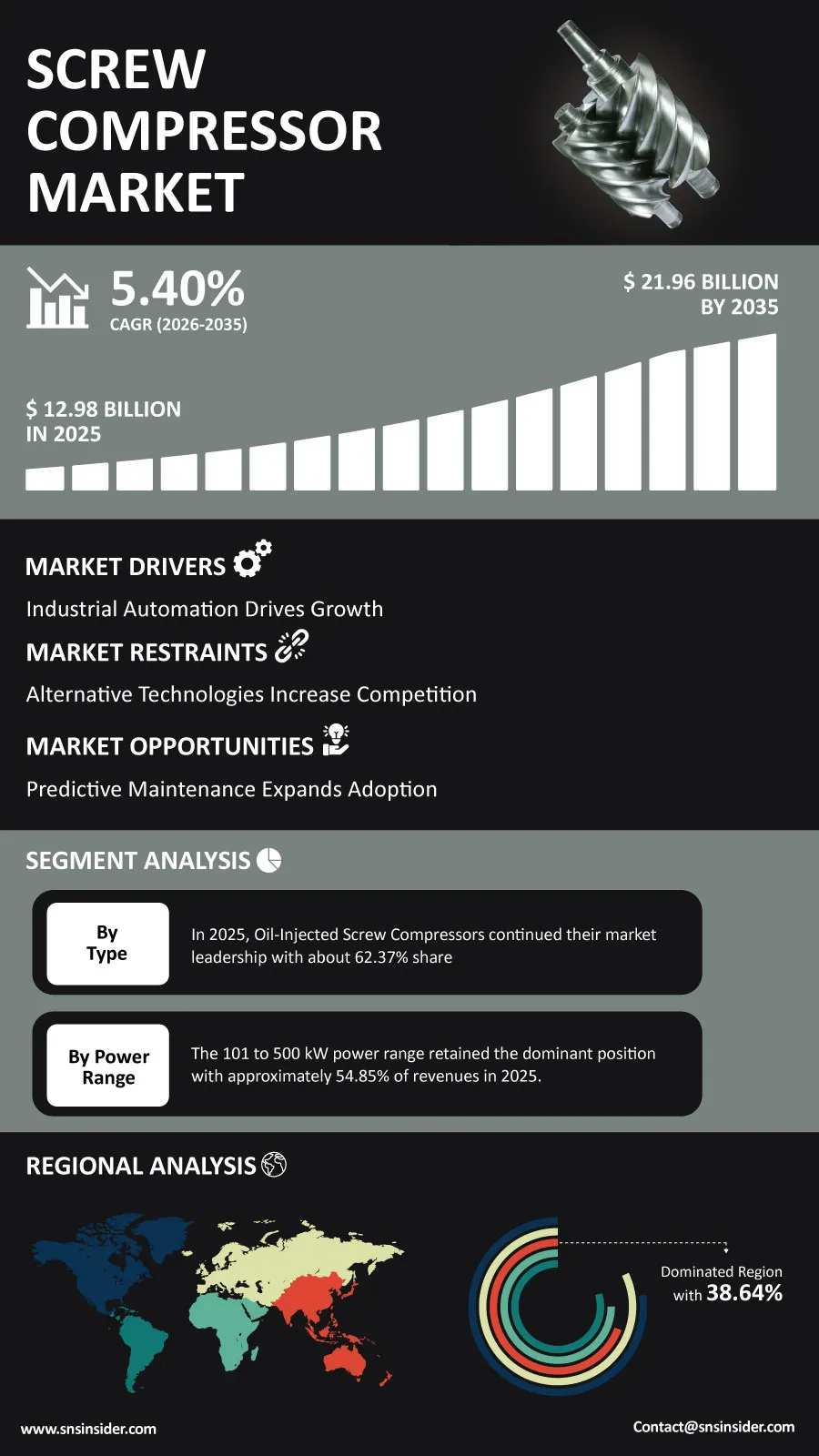 SCREW COMPRESSOR MARKET

5.40%
CAGR (2026-2035)

$ 21.96 BILLION BY 2035

$ 12.98 BILLION IN 2025

MARKET DRIVERS

Industrial Automation Drives Growth

MARKET RESTRAINTS

Alternative Technologies Increase Competition

MARKET OPPORTUNITIES

Predictive Maintenance Expands Adoption

SEGMENT ANALYSIS

By Type

In 2025, Oil-Injected Screw Compressors continued their market leadership with about 62.37% share

By Power Range

The 101 to 500 kW power range retained the dominant position with approximately 54.85% of revenues in 2025.

REGIONAL ANALYSIS

Dominated Region with 38.64%

www.snsinsider.com

Contact@snsinsider.com