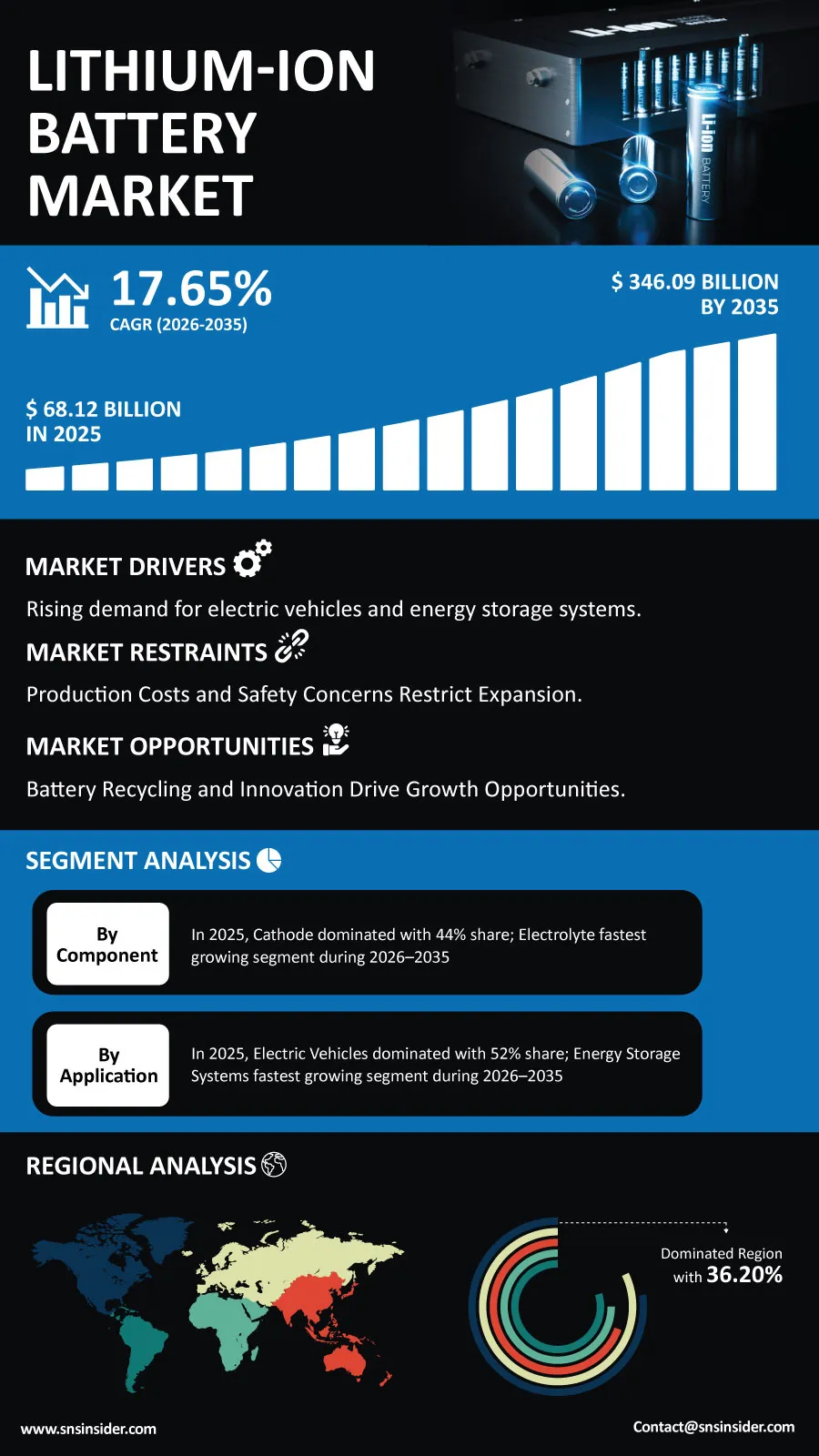 LITHIUM-ION BATTERY MARKET

Li-ion BATTERY

17.65%
CAGR (2026-2035)

$ 346.09 BILLION BY 2035

$ 68.12 BILLION IN 2025

MARKET DRIVERS

Rising demand for electric vehicles and energy storage systems.

MARKET RESTRAINTS

Production Costs and Safety Concerns Restrict Expansion.

MARKET OPPORTUNITIES

Battery Recycling and Innovation Drive Growth Opportunities.

SEGMENT ANALYSIS

By Component

In 2025, Cathode dominated with 44% share; Electrolyte fastest growing segment during 2026–2035

By Application

In 2025, Electric Vehicles dominated with 52% share; Energy Storage Systems fastest growing segment during 2026–2035

REGIONAL ANALYSIS

Dominated Region with 36.20%

www.snsinsider.com

Contact@snsinsider.com