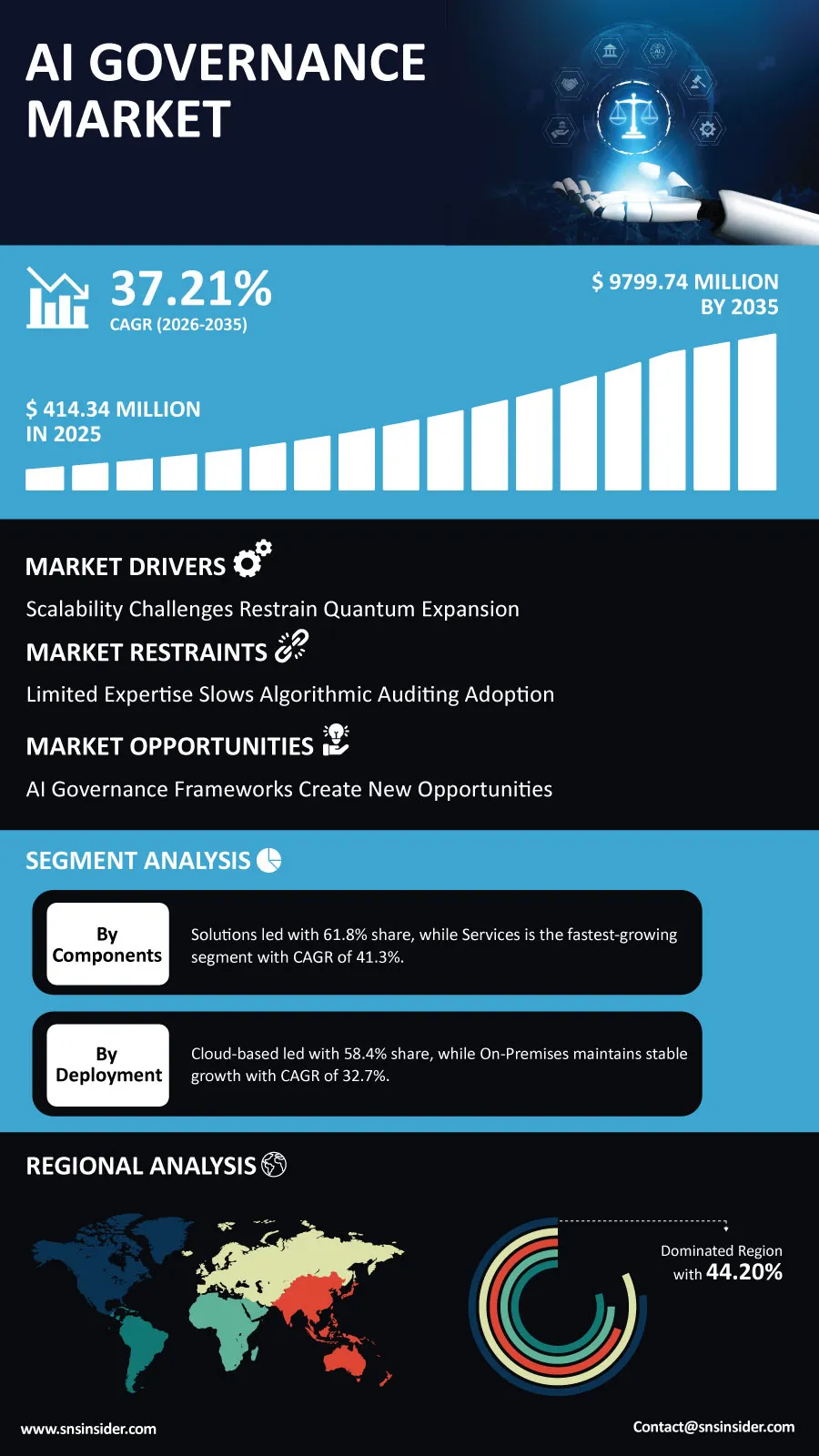 AI GOVERNANCE MARKET

37.21%
CAGR (2026-2035)

$ 9799.74 MILLION BY 2035

$ 414.34 MILLION IN 2025

MARKET DRIVERS

Scalability Challenges Restrain Quantum Expansion

MARKET RESTRAINTS

Limited Expertise Slows Algorithmic Auditing Adoption

MARKET OPPORTUNITIES

AI Governance Frameworks Create New Opportunities

SEGMENT ANALYSIS

By Components

Solutions led with 61.8% share, while Services is the fastest-growing segment with CAGR of 41.3%.

By Deployment

Cloud-based led with 58.4% share, while On-Premises maintains stable growth with CAGR of 32.7%.

REGIONAL ANALYSIS

Dominated Region with 44.20%

www.snsinsider.com

Contact@snsinsider.com