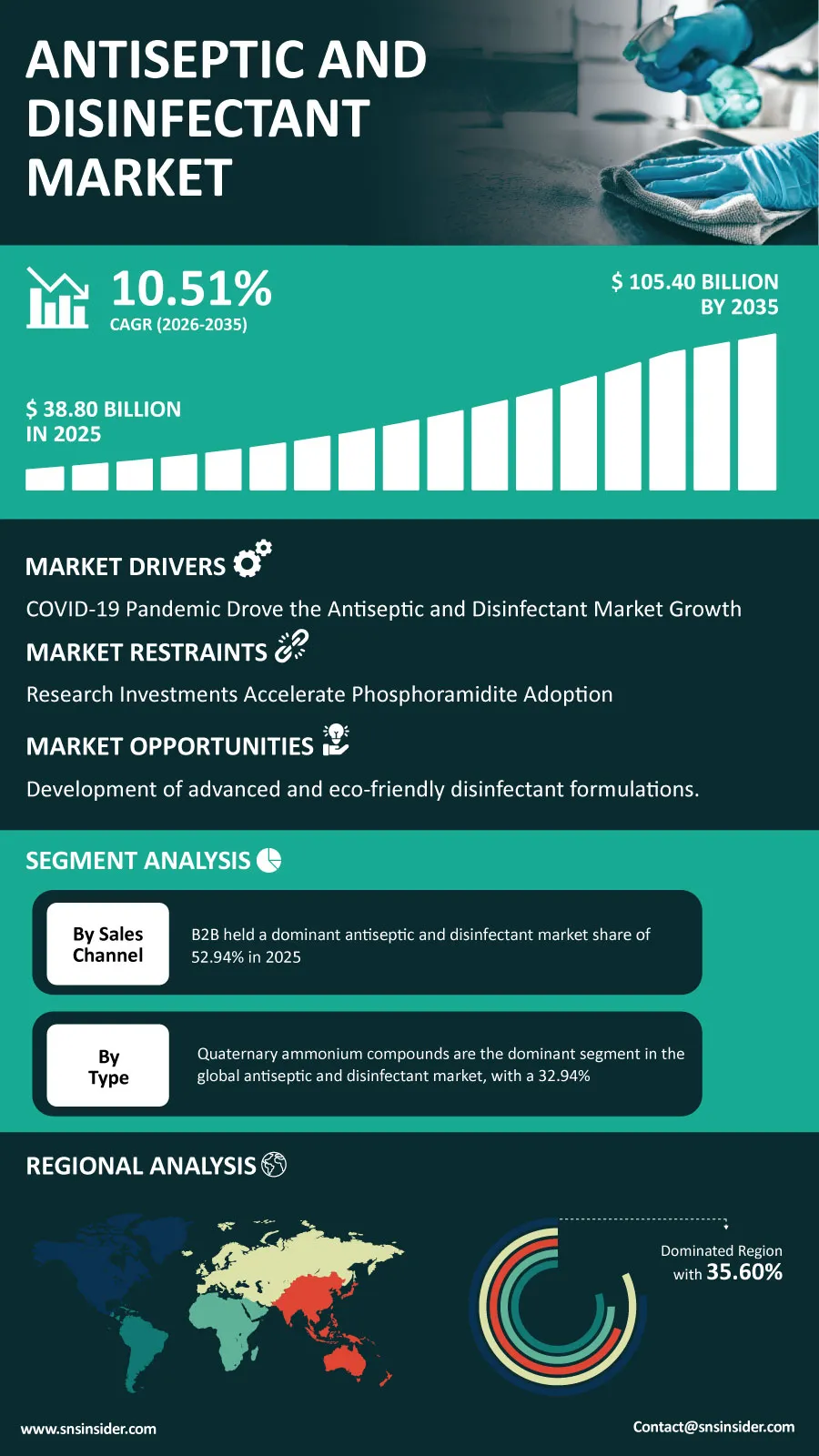 ANTISEPTIC AND DISINFECTANT MARKET

10.51%
CAGR (2026-2035)

$ 105.40 BILLION BY 2035

$ 38.80 BILLION IN 2025

MARKET DRIVERS

COVID-19 Pandemic Drove the Antiseptic and Disinfectant Market Growth

MARKET RESTRAINTS

Research Investments Accelerate Phosphoramidite Adoption

MARKET OPPORTUNITIES

Development of advanced and eco-friendly disinfectant formulations.

SEGMENT ANALYSIS

By Sales Channel

B2B held a dominant antiseptic and disinfectant market share of 52.94% in 2025

By Type

Quaternary ammonium compounds are the dominant segment in the global antiseptic and disinfectant market, with a 32.94%

REGIONAL ANALYSIS

Dominated Region with 35.60%

www.snsinsider.com

Contact@snsinsider.com