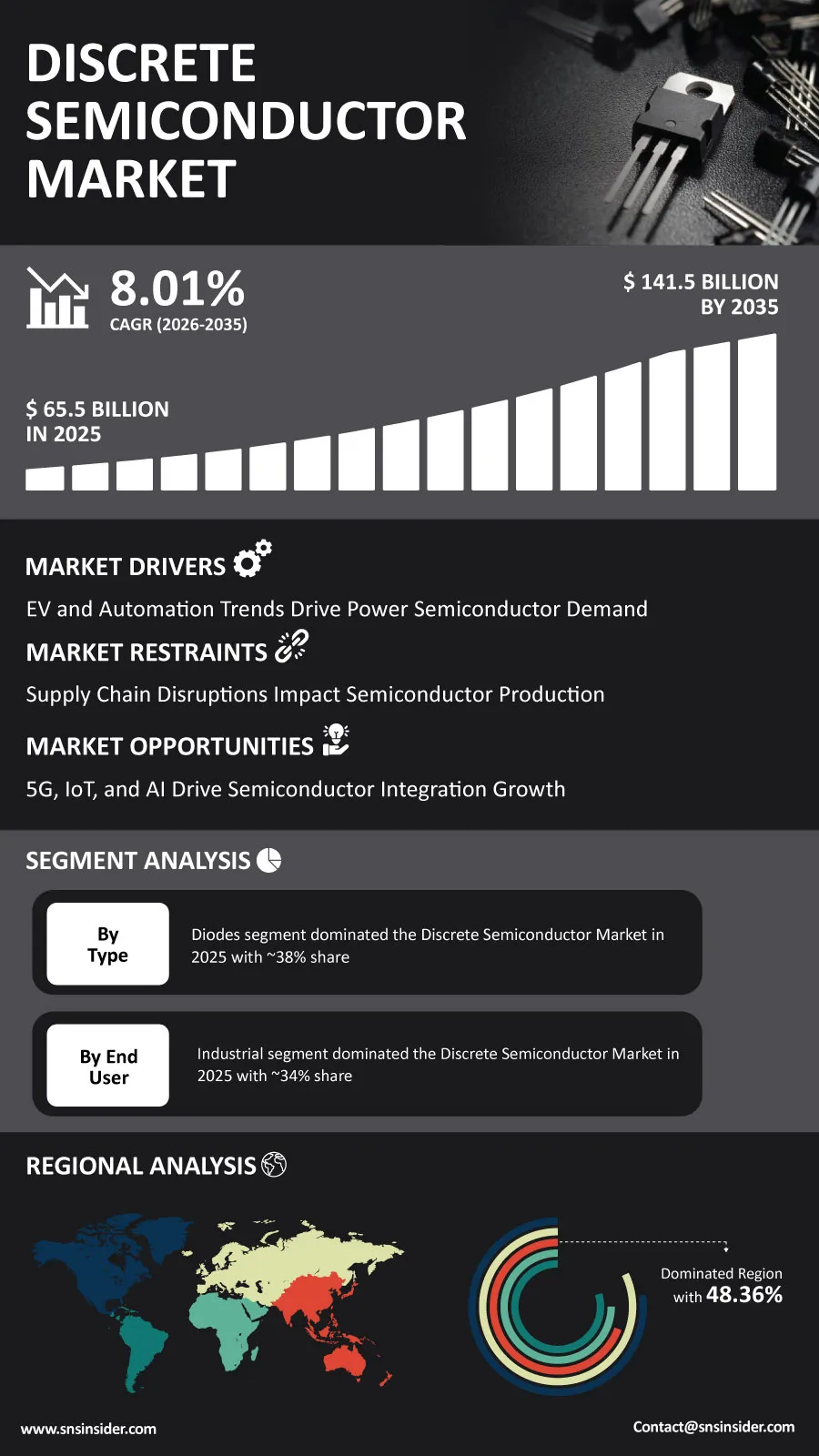 DISCRETE SEMICONDUCTOR MARKET

8.01%
CAGR (2026-2035)

$ 141.5 BILLION BY 2035

$ 65.5 BILLION IN 2025

MARKET DRIVERS

EV and Automation Trends Drive Power Semiconductor Demand

MARKET RESTRAINTS

Supply Chain Disruptions Impact Semiconductor Production

MARKET OPPORTUNITIES

5G, IoT, and AI Drive Semiconductor Integration Growth

SEGMENT ANALYSIS

By Type

Diodes segment dominated the Discrete Semiconductor Market in 2025 with ~38% share

By End User

Industrial segment dominated the Discrete Semiconductor Market in 2025 with ~34% share

REGIONAL ANALYSIS

Dominated Region with 48.36%

www.snsinsider.com

Contact@snsinsider.com