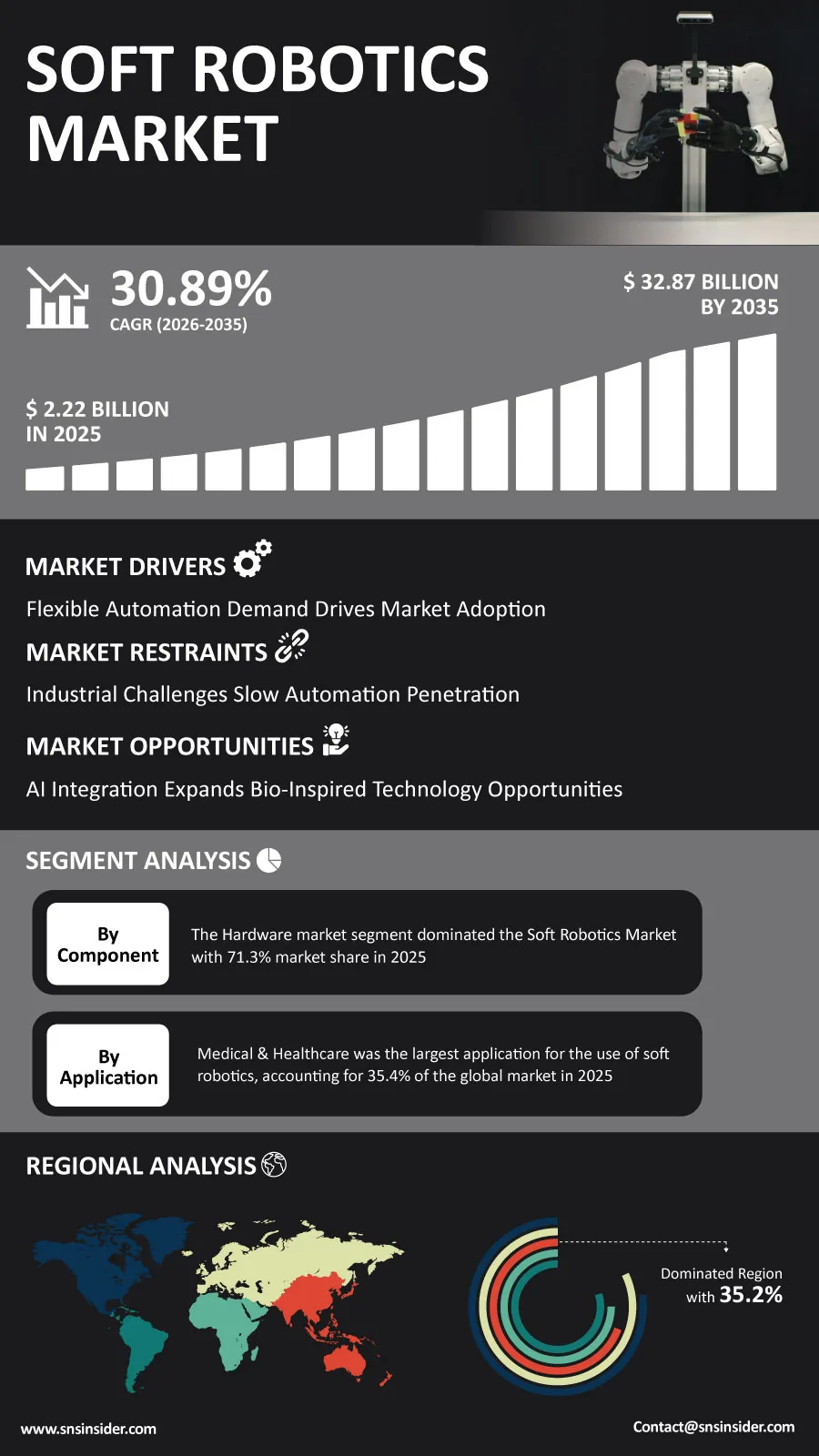 SOFT ROBOTICS MARKET

30.89%
CAGR (2026-2035)

$ 32.87 BILLION BY 2035

$ 2.22 BILLION IN 2025

MARKET DRIVERS

Flexible Automation Demand Drives Market Adoption

MARKET RESTRAINTS

Industrial Challenges Slow Automation Penetration

MARKET OPPORTUNITIES

AI Integration Expands Bio-Inspired Technology Opportunities

SEGMENT ANALYSIS

By Component

The Hardware market segment dominated the Soft Robotics Market with 71.3% market share in 2025

By Application

Medical & Healthcare was the largest application for the use of soft robotics, accounting for 35.4% of the global market in 2025

REGIONAL ANALYSIS

Dominated Region with 35.2%

www.snsinsider.com

Contact@snsinsider.com