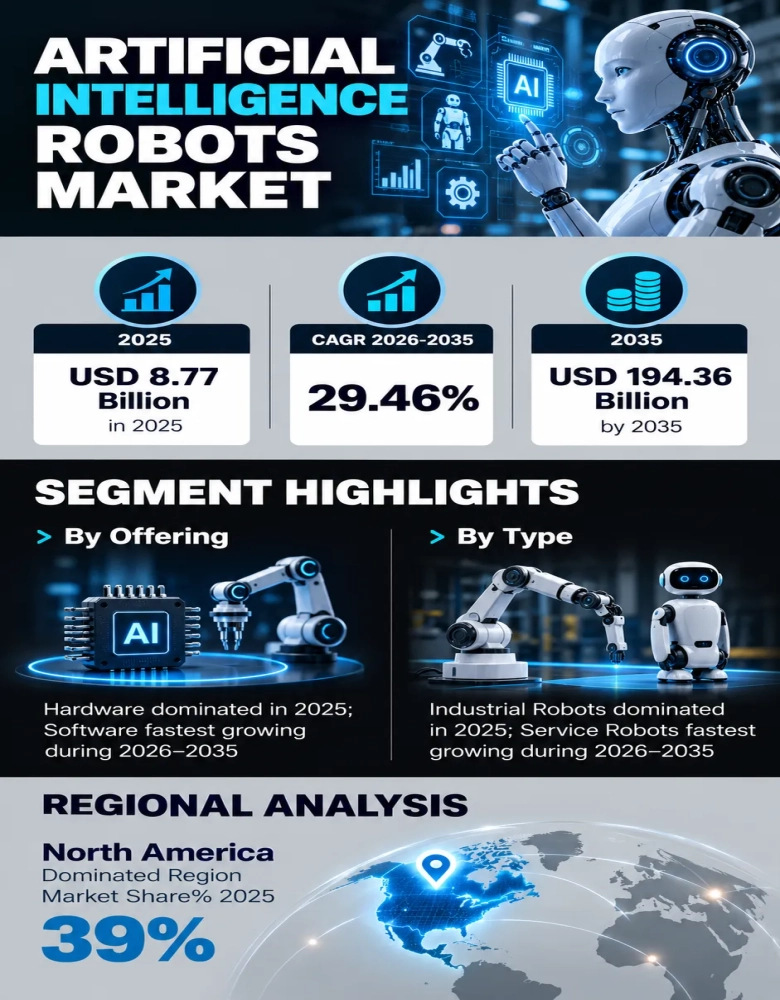 ARTIFICIAL INTELLIGENCE ROBOTS MARKET

AI

2025
USD 8.77 Billion
in 2025

CAGR 2026-2035
29.46%

2035
USD 194.36 Billion
by 2035

SEGMENT HIGHLIGHTS

> By Offering

AI

Hardware dominated in 2025; Software fastest growing during 2026–2035

> By Type

Industrial Robots dominated in 2025; Service Robots fastest growing during 2026–2035

REGIONAL ANALYSIS

North America
Dominated Region
Market Share% 2025
39%